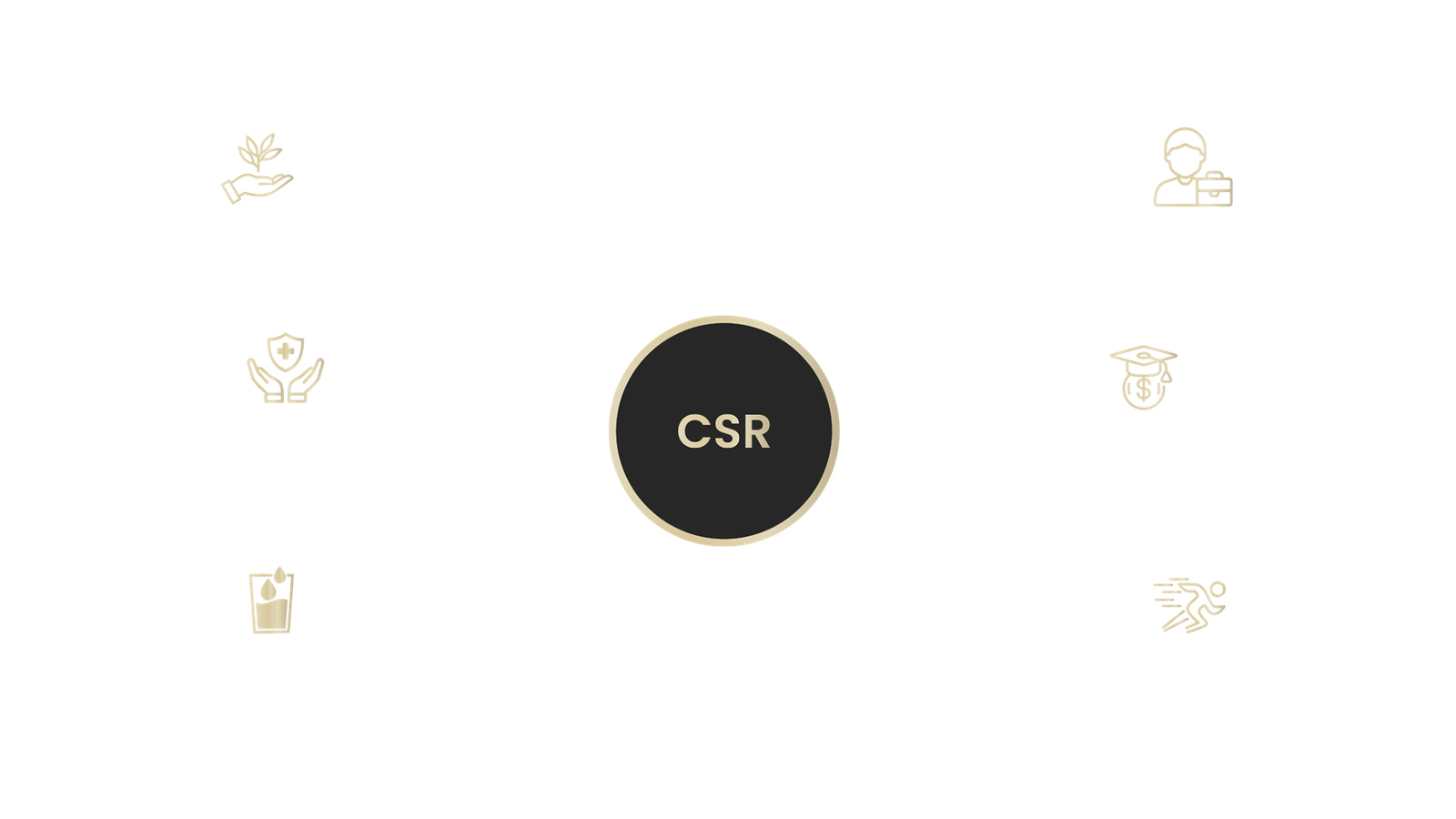 CSR